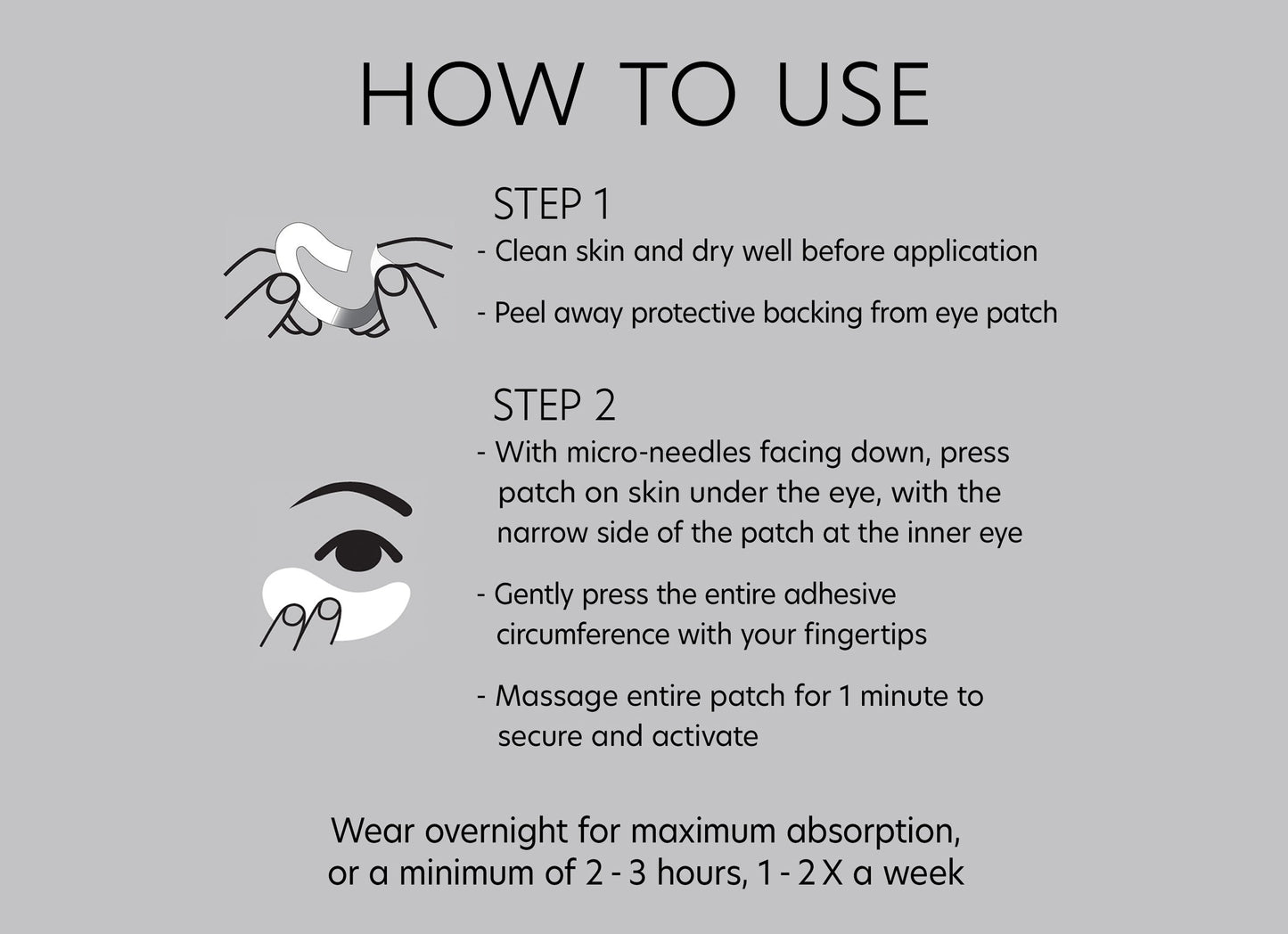 HOW TO USE

STEP 1
- Clean skin and dry well before application
- Peel away protective backing from eye patch

STEP 2
- With micro-needles facing down, press patch on skin under the eye, with the narrow side of the patch at the inner eye
- Gently press the entire adhesive circumference with your fingertips
- Massage entire patch for 1 minute to secure and activate

Wear overnight for maximum absorption, or a minimum of 2 - 3 hours, 1 - 2 X a week